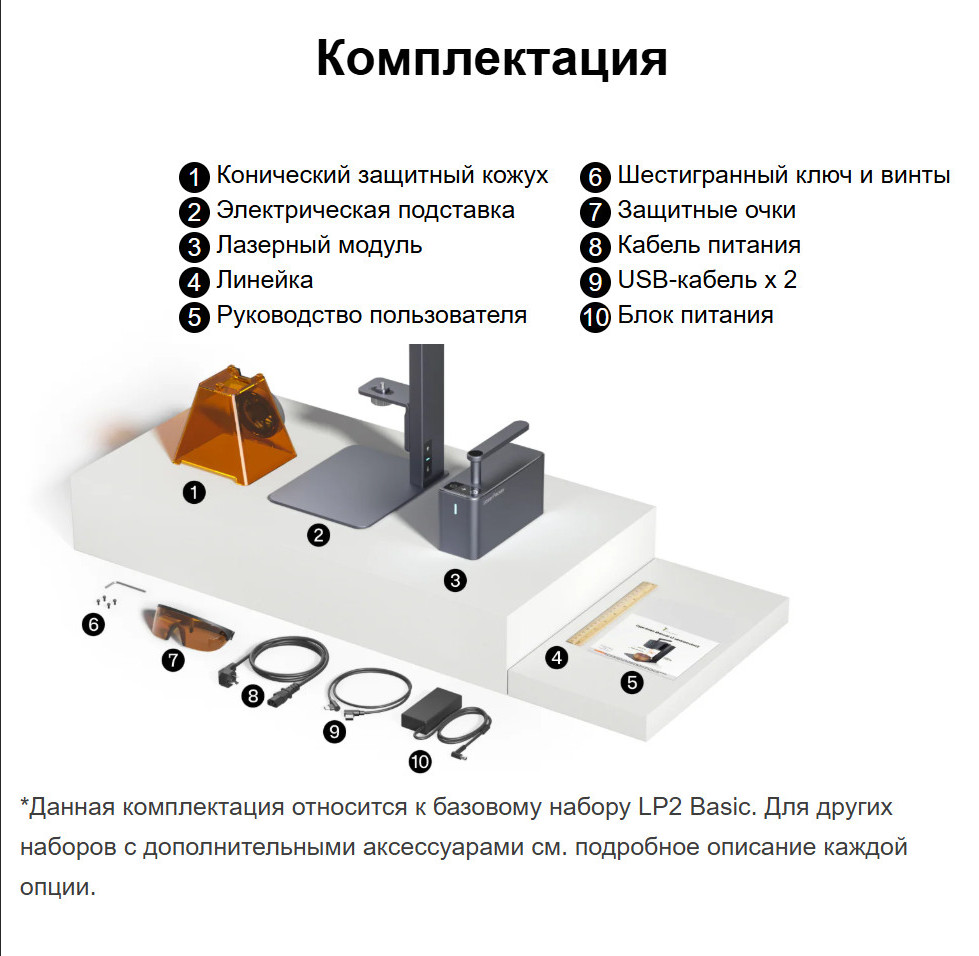 Комплектация

1 Конический защитный кожух
2 Электрическая подставка
3 Лазерный модуль
4 Линейка
5 Руководство пользователя

6 Шестигранный ключ и винты
7 Защитные очки
8 Кабель питания
9 USB-кабель x 2
10 Блок питания

1
2
3
4
5
6
7
8
9
10

*Данная комплектация относится к базовому набору LP2 Basic. Для других наборов с дополнительными аксессуарами см. подробное описание каждой опции.